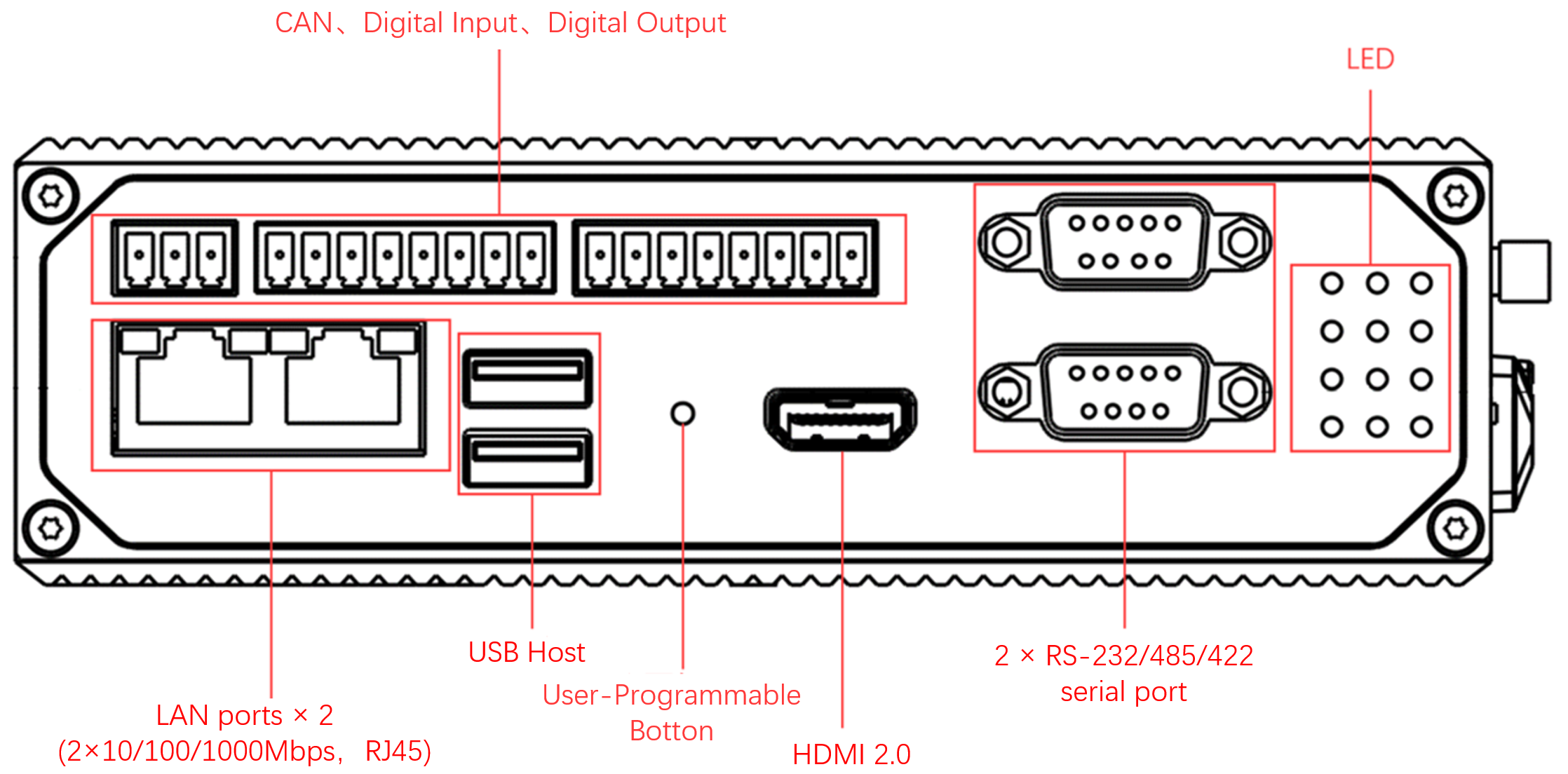 CAN、Digital Input、Digital Output

LED

USB Host

2 × RS-232/485/422
serial port

User-Programmable
Botton

LAN ports × 2
(2×10/100/1000Mbps, RJ45)

HDMI 2.0